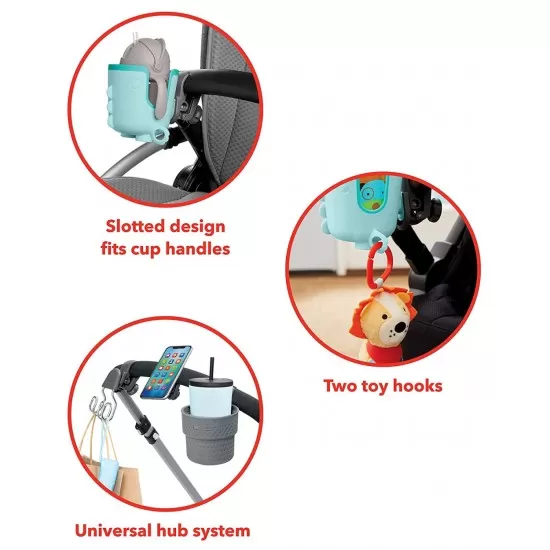 Slotted design fits cup handles

Two toy hooks

Universal hub system