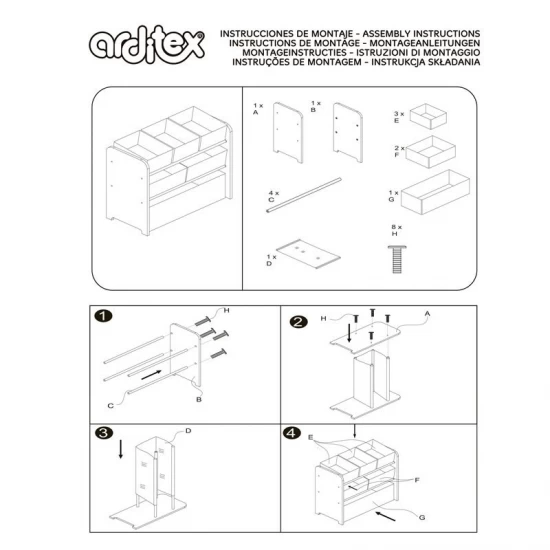 arditex®

INSTRUCCIONES DE MONTAJE - ASSEMBLY INSTRUCTIONS
INSTRUCTIONS DE MONTÂGE - MONTAGEANLEITUNGEN
MONTAGEINSTRUCTIES - ISTRUZIONI DI MONTAGGIO
INSTRUÇÕES DE MONTAGEM - INSTRUKCJA SKŁADANIA

1 x
A

1 x
B

3 x
E

2 x
F

4 x
C

1 x
G

8 x
H

1 x
D

1

H

C

B

2

H

A

3

D

4

E

F

G