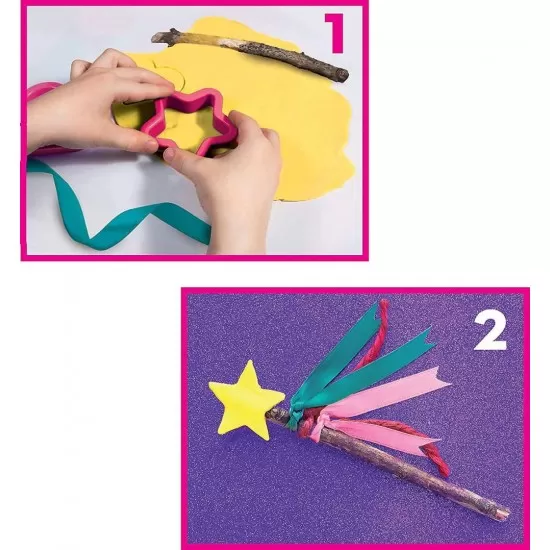 1

2