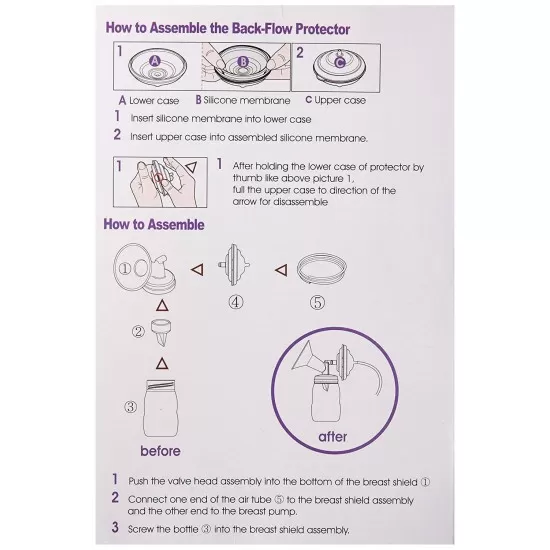 How to Assemble the Back-Flow Protector

1 A B 2 C

A Lower case B Silicone membrane C Upper case

1 Insert silicone membrane into lower case

2 Insert upper case into assembled silicone membrane.

1

1 After holding the lower case of protector by thumb like above picture 1, full the upper case to direction of the arrow for disassemble

How to Assemble

①

④

⑤

②

③

before

after

1 Push the valve head assembly into the bottom of the breast shield ①

2 Connect one end of the air tube ⑤ to the breast shield assembly and the other end to the breast pump.

3 Screw the bottle ③ into the breast shield assembly.