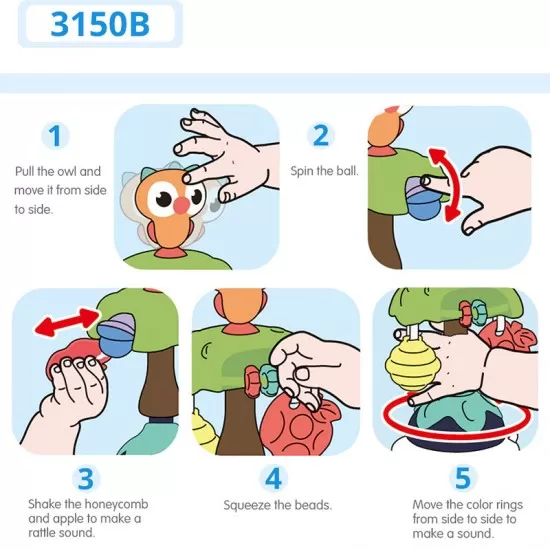 3150B

1
Pull the owl and move it from side to side.

2
Spin the ball.

3
Shake the honeycomb and apple to make a rattle sound.

4
Squeeze the beads.

5
Move the color rings from side to side to make a sound.