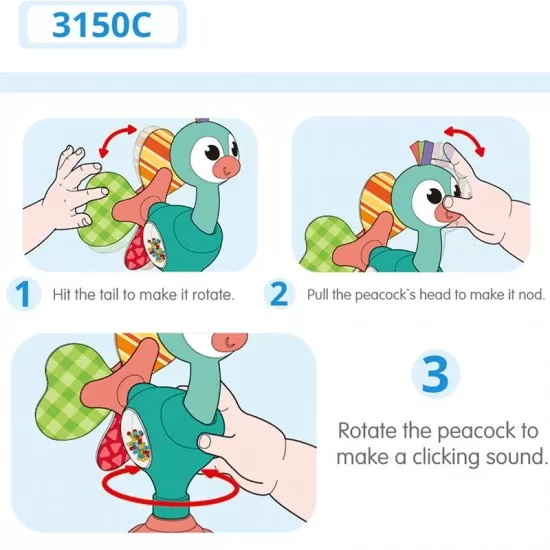 3150C

1 Hit the tail to make it rotate.

2 Pull the peacock`s head to make it nod.

3

Rotate the peacock to make a clicking sound.